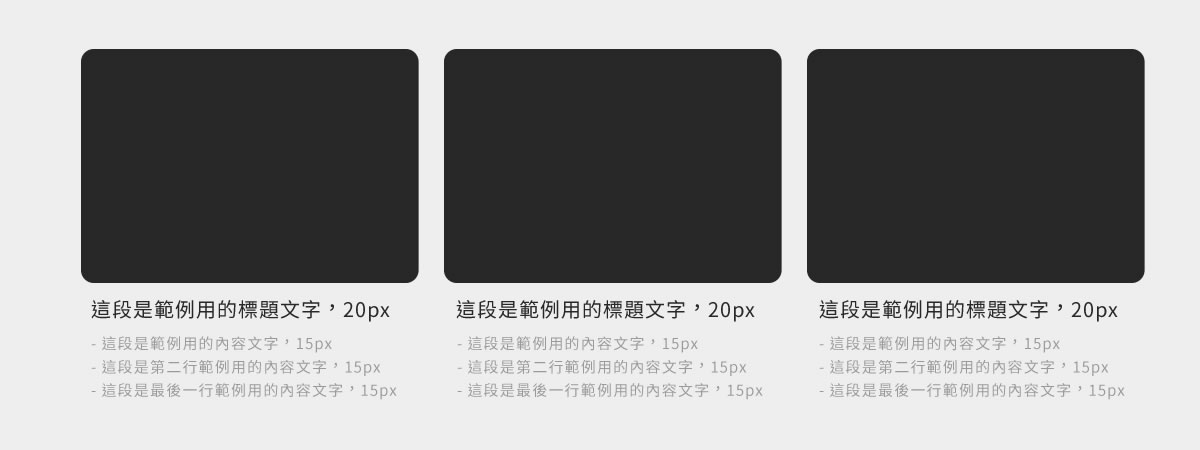 這段是範例用的標題文字，20px

- 這段是範例用的內容文字，15px
- 這段是第二行範例用的內容文字，15px
- 這段是最後一行範例用的內容文字，15px

這段是範例用的標題文字，20px

- 這段是範例用的內容文字，15px
- 這段是第二行範例用的內容文字，15px
- 這段是最後一行範例用的內容文字，15px

這段是範例用的標題文字，20px

- 這段是範例用的內容文字，15px
- 這段是第二行範例用的內容文字，15px
- 這段是最後一行範例用的內容文字，15px